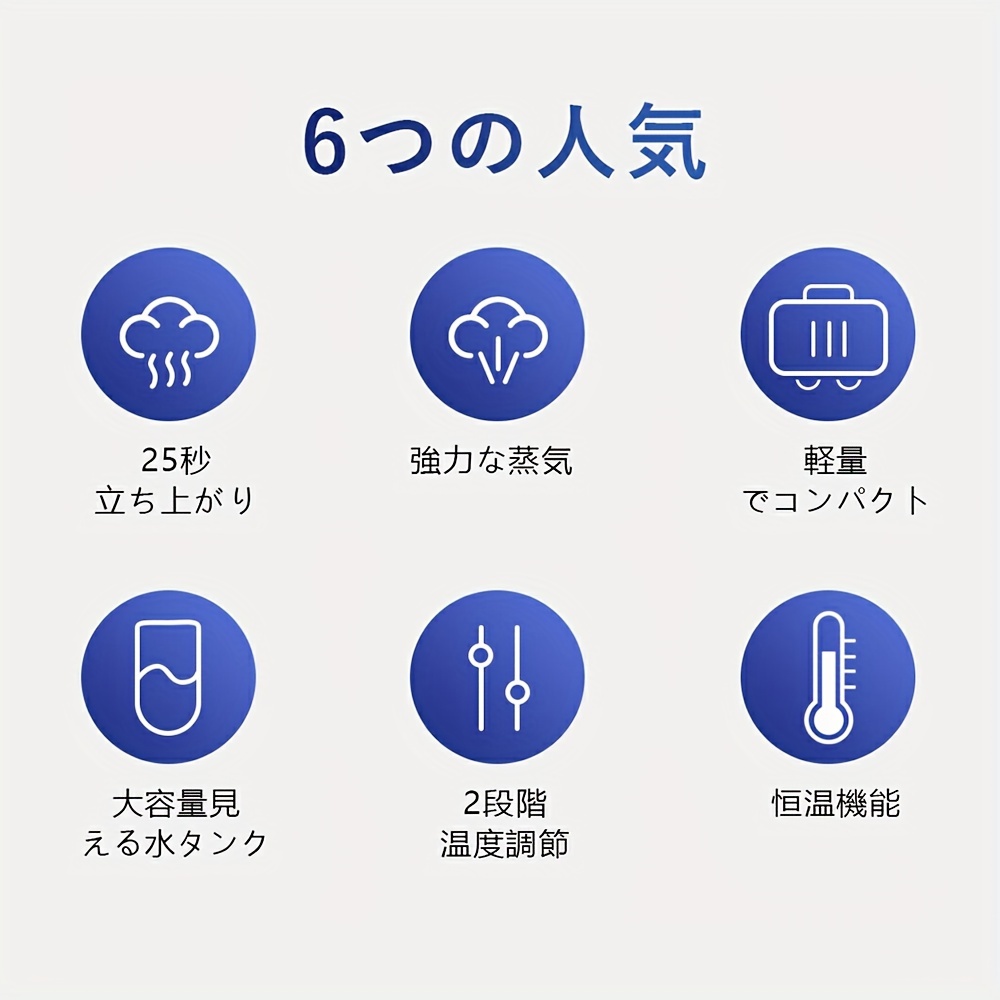 6つの人気

25秒
立ち上がり

強力な蒸気

軽量
でコンパクト

大容量見
える水タンク

2段階
温度調節

恒温機能