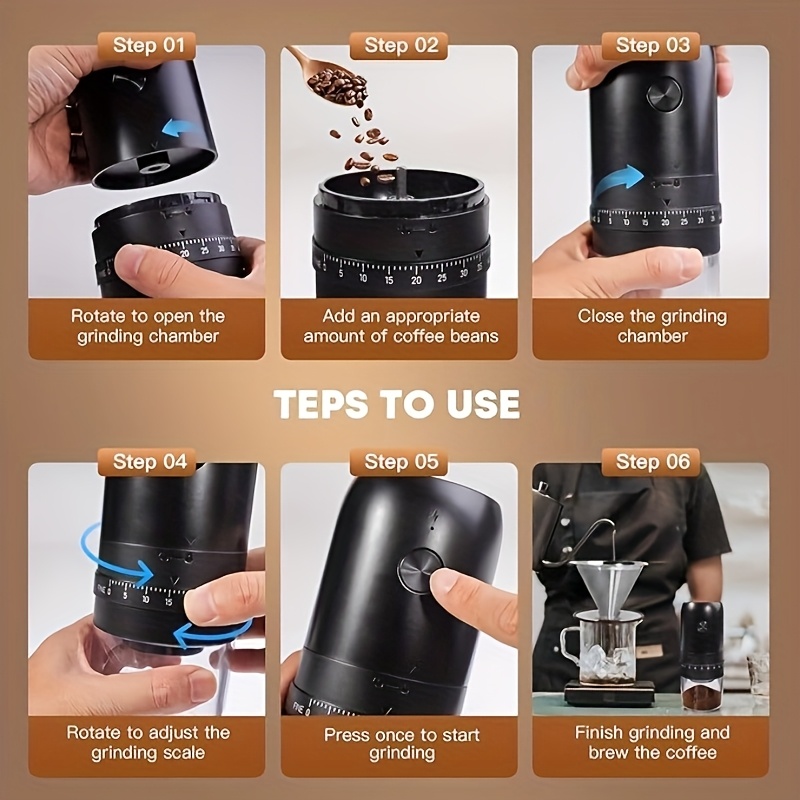 Step 01

Rotate to open the grinding chamber

Step 02

Add an appropriate amount of coffee beans

Step 03

Close the grinding chamber

TEPS TO USE

Step 04

Rotate to adjust the grinding scale

Step 05

Press once to start grinding

Step 06

Finish grinding and brew the coffee